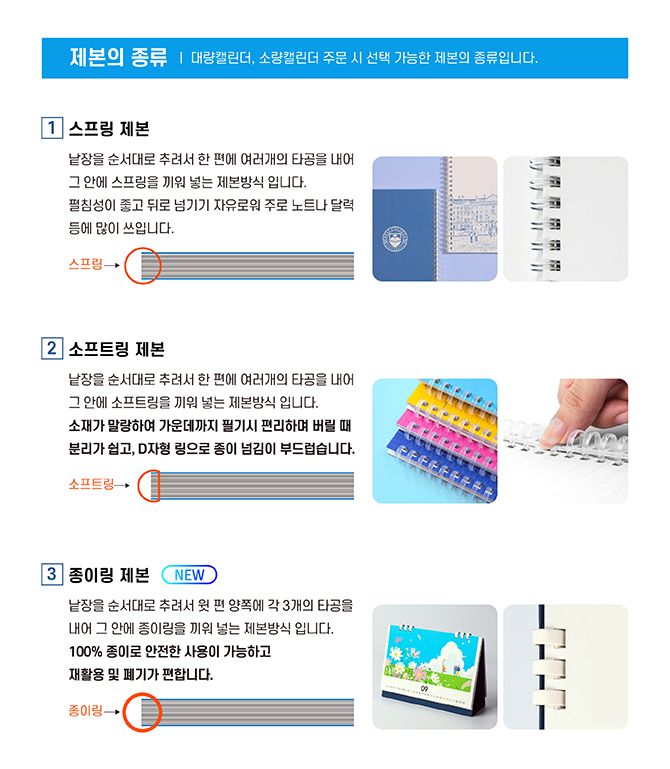 제본의 종류 | 대량캘린더, 소량캘린더 주문 시 선택 가능한 제본의 종류입니다.

1 스프링 제본

낱장을 순서대로 추려서 한 편에 여러개의 타공을 내어 그 안에 스프링을 끼워 넣는 제본방식 입니다. 펼침성이 좋고 뒤로 넘기기 자유로워 주로 노트나 달력 등에 많이 쓰입니다.

스프링→

2 소프트링 제본

낱장을 순서대로 추려서 한 편에 여러개의 타공을 내어 그 안에 소프트링을 끼워 넣는 제본방식 입니다. 소재가 말랑하여 가운데까지 필기시 편리하며 버릴 때 분리가 쉽고, D자형 링으로 종이 넘김이 부드럽습니다.

소프트링→

3 종이링 제본 NEW

낱장을 순서대로 추려서 윗 편 양쪽에 각 3개의 타공을 내어 그 안에 종이링을 끼워 넣는 제본방식 입니다. 100% 종이로 안전한 사용이 가능하고 재활용 및 폐기가 편합니다.

종이링→

09